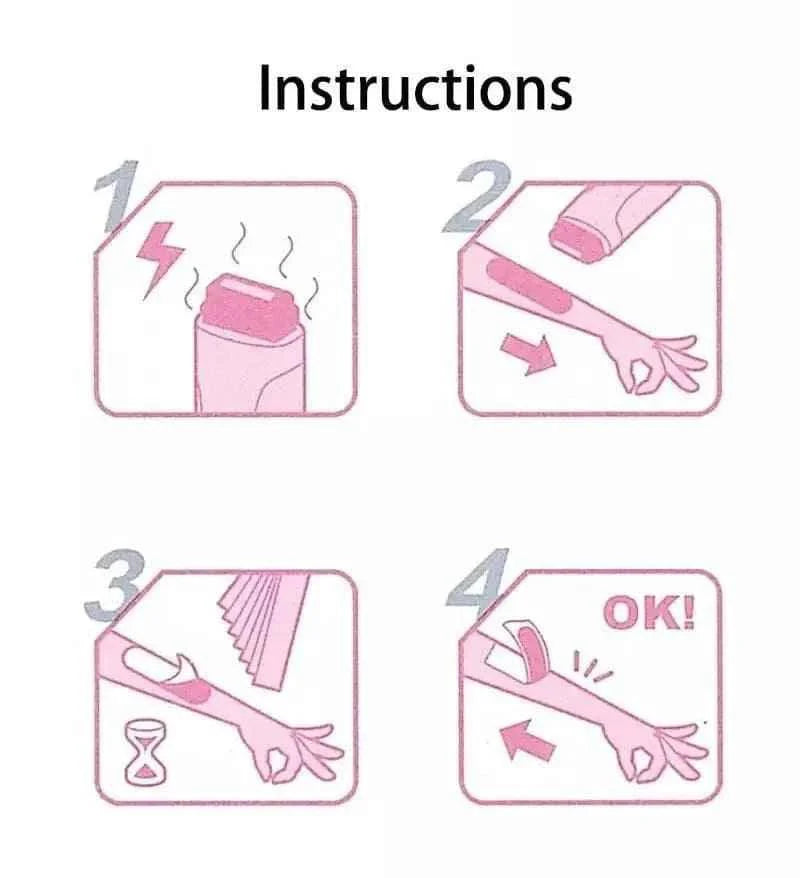 Instructions

1

2

3

4

OK!