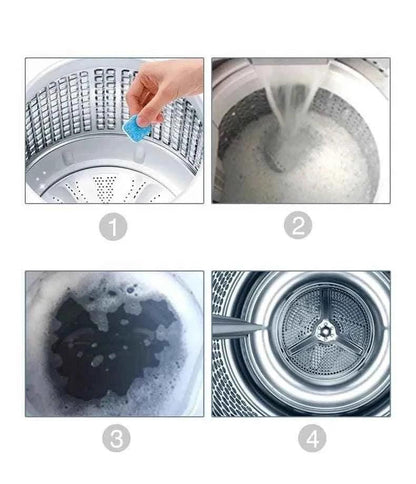 1

2

3

4