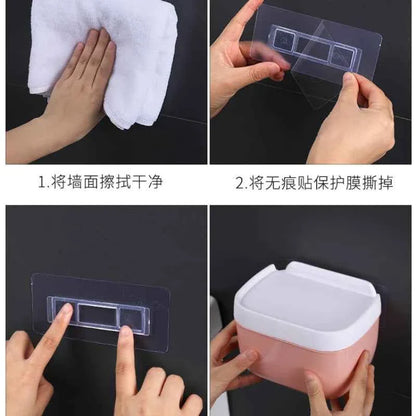 1.将墙面擦拭干净

2.将无痕贴保护膜撕掉