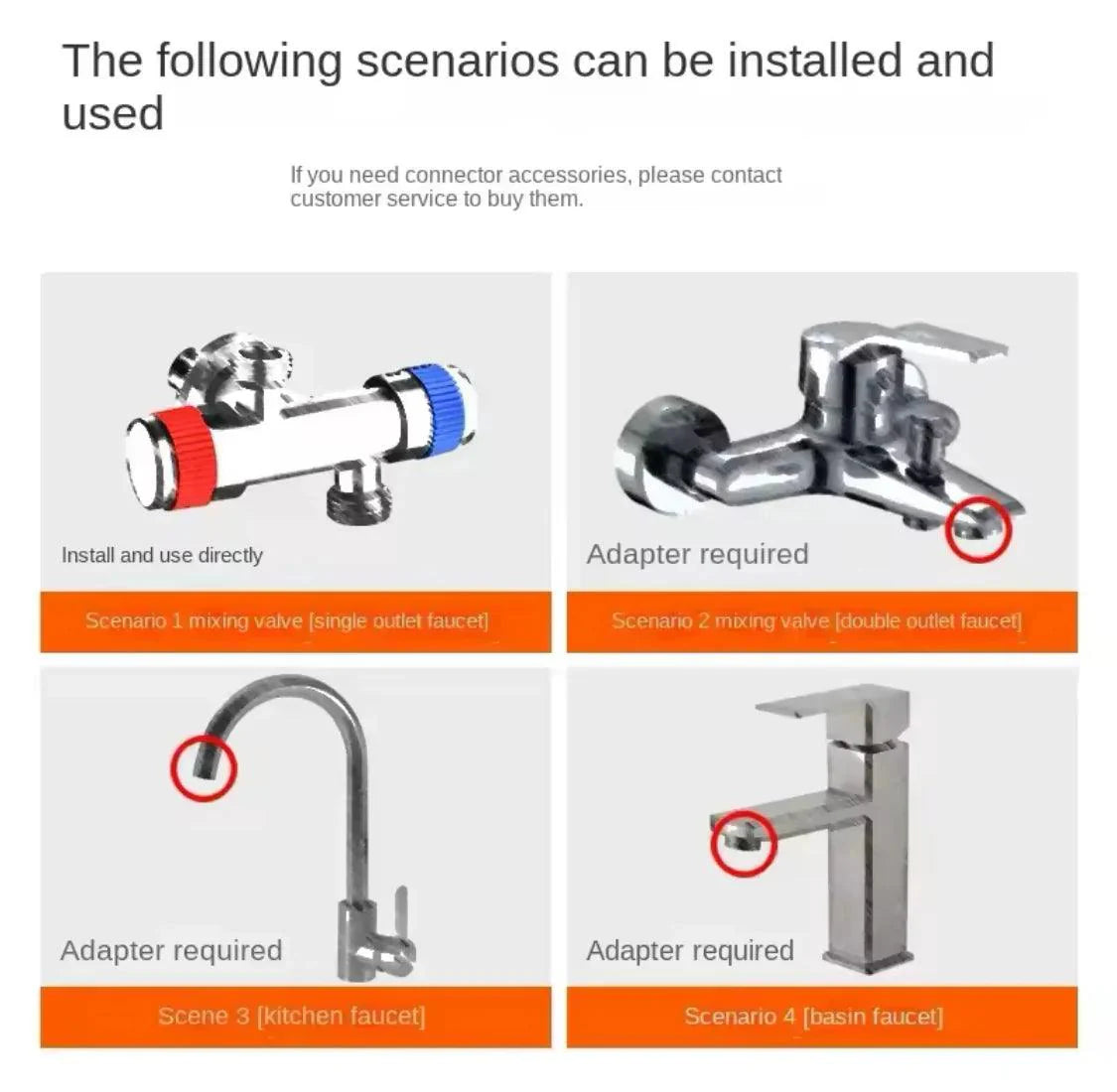 The following scenarios can be installed and used

If you need connector accessories, please contact customer service to buy them.

Install and use directly

Scenario 1 mixing valve [single outlet faucet]

Adapter required

Scenario 2 mixing valve [double outlet faucet]

Adapter required

Scene 3 [kitchen faucet]

Adapter required

Scenario 4 [basin faucet]